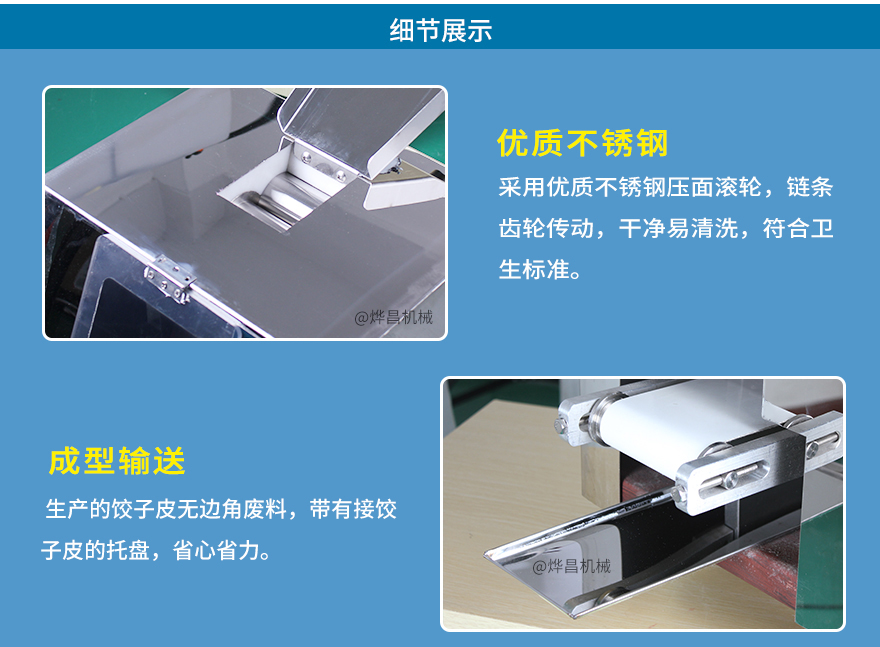 细节展示

@烨昌机械

优质不锈钢

采用优质不锈钢压面滚轮，链条齿轮传动，干净易清洗，符合卫生标准。

成型输送

生产的饺子皮无边角废料，带有接饺子皮的托盘，省心省力。

@烨昌机械